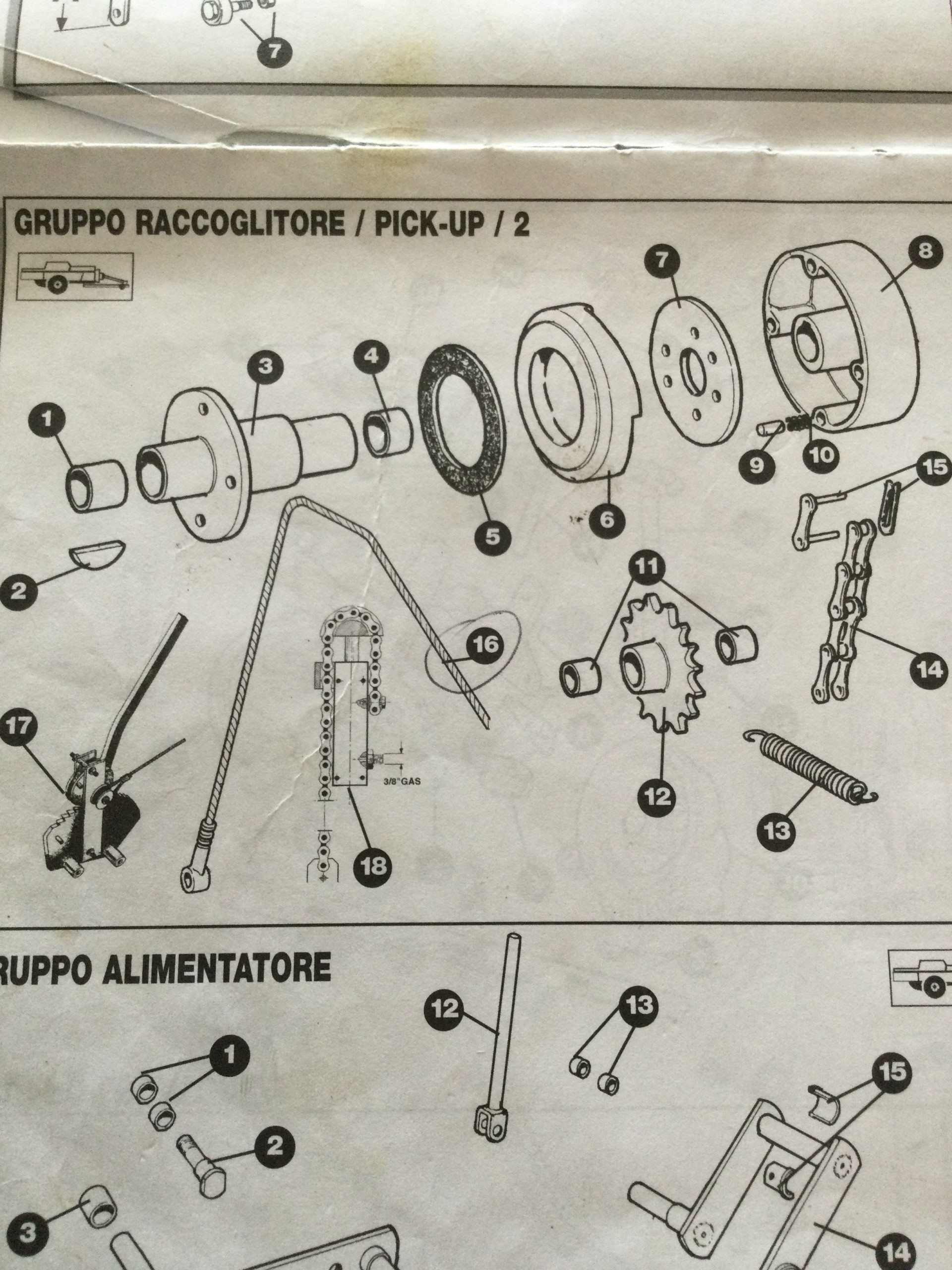 7

GRUPPO RACCOGLITORE / PICK-UP / 2

1
2
3
4
5
6
7
8
9
10
11
12
13
14
15
16
17
18
3/8"GAS

RUPPO ALIMENTATORE

1
2
3
12
13
14
15