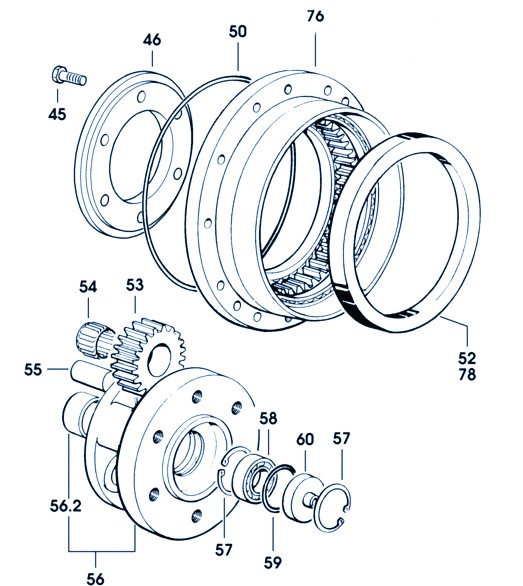 76
50
46
45
54
53
55
52
78
58
60
57
56.2
57
59
56